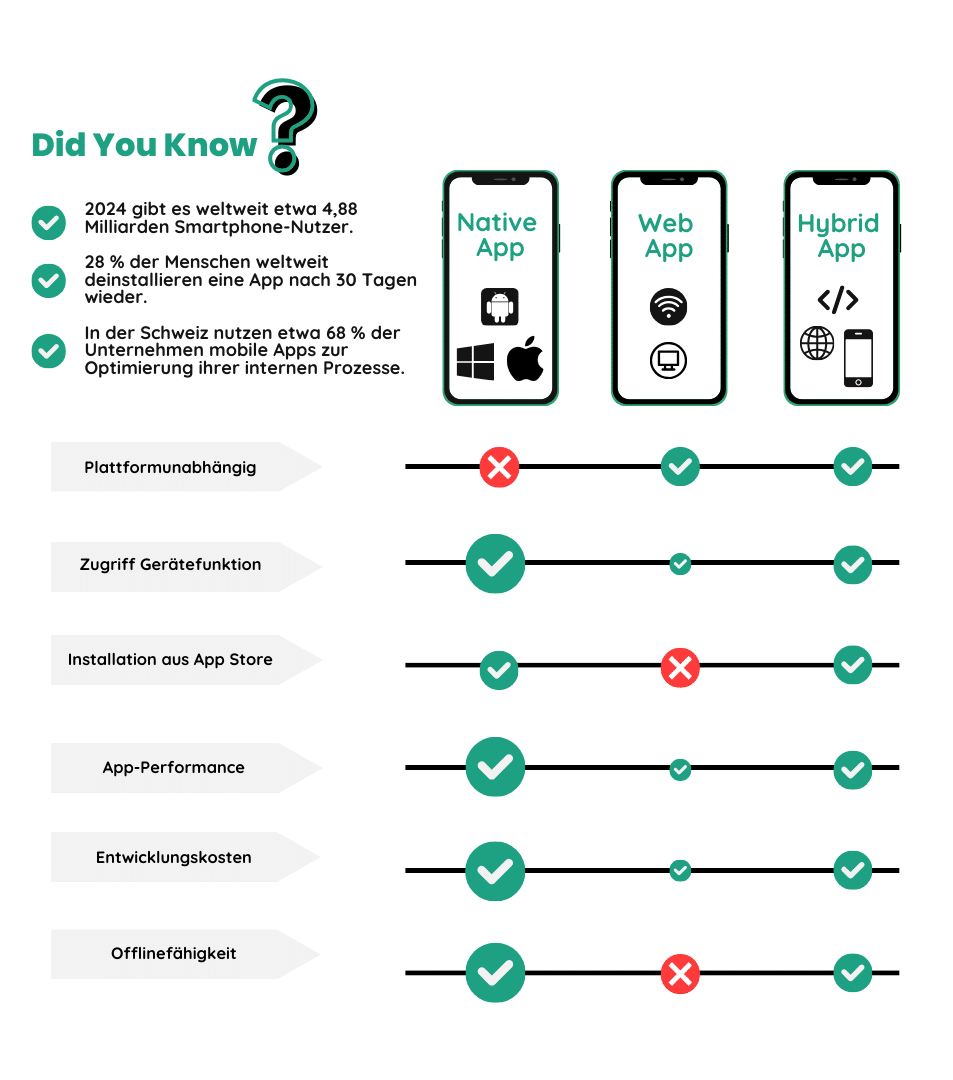 Did You Know ?

2024 gibt es weltweit etwa 4,88 Milliarden Smartphone-Nutzer.

28 % der Menschen weltweit deinstallieren eine App nach 30 Tagen wieder.

In der Schweiz nutzen etwa 68 % der Unternehmen mobile Apps zur Optimierung ihrer internen Prozesse.

Native App

Web App

Hybrid App

</>

Plattformunabhängig

Zugriff Gerätefunktion

Installation aus App Store

App-Performance

Entwicklungskosten

Offlinefähigkeit